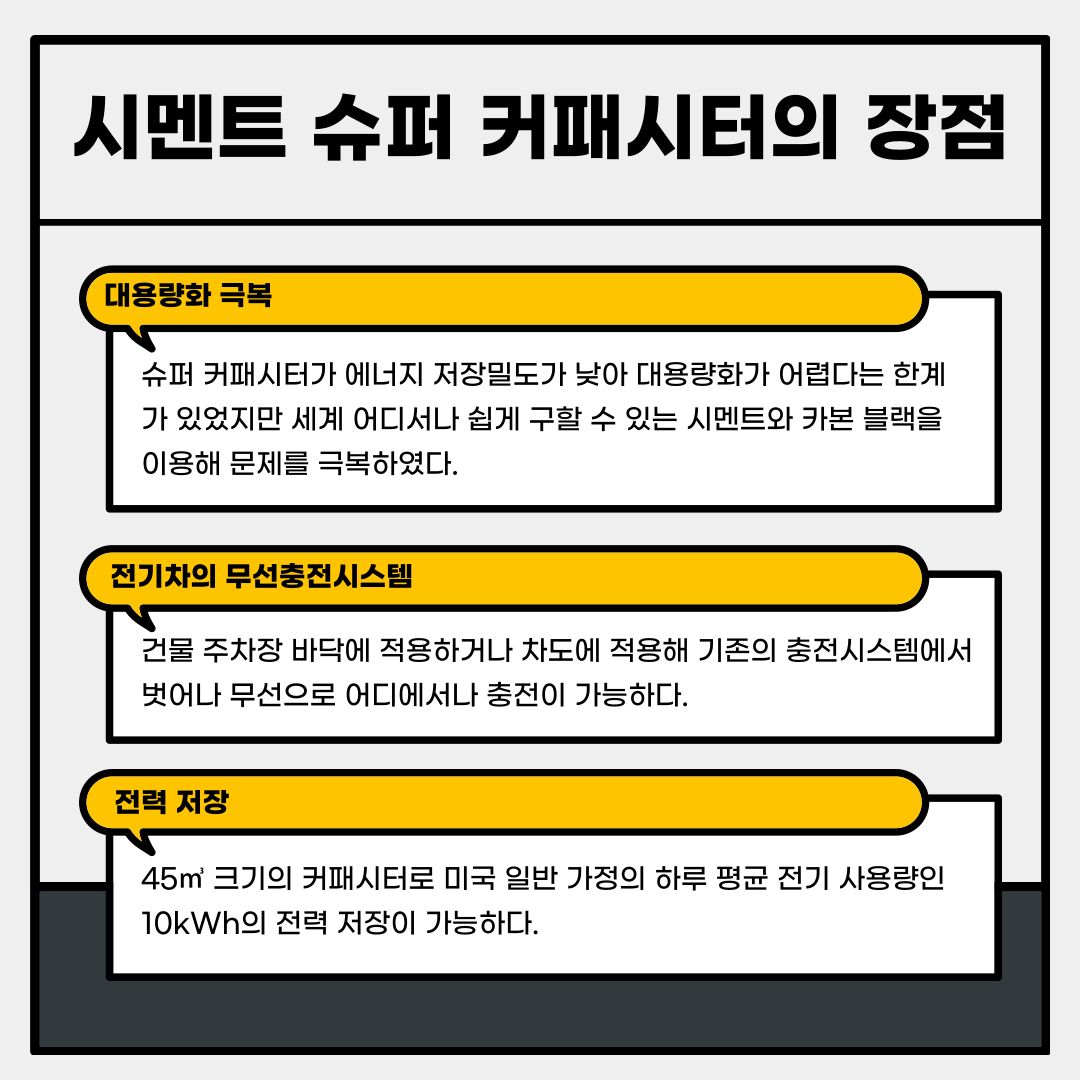 시멘트 슈퍼 커패시터의 장점

대용량화 극복

슈퍼 커패시터가 에너지 저장밀도가 낮아 대용량화가 어렵다는 한계가 있었지만 세계 어디서나 쉽게 구할 수 있는 시멘트와 카본 블랙을 이용해 문제를 극복하였다.

전기차의 무선충전시스템

건물 주차장 바닥에 적용하거나 차도에 적용해 기존의 충전시스템에서 벗어나 무선으로 어디에서나 충전이 가능하다.

전력 저장

45㎥ 크기의 커패시터로 미국 일반 가정의 하루 평균 전기 사용량인 10kWh의 전력 저장이 가능하다.